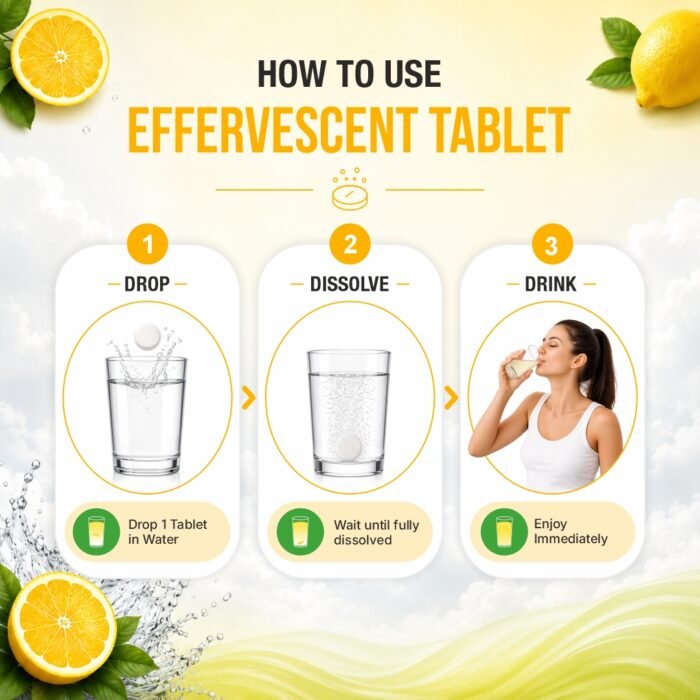 HOW TO USE
EFFERVESCENT TABLET

1
DROP
Drop 1 Tablet in Water

2
DISSOLVE
Wait until fully dissolved

3
DRINK
Enjoy Immediately